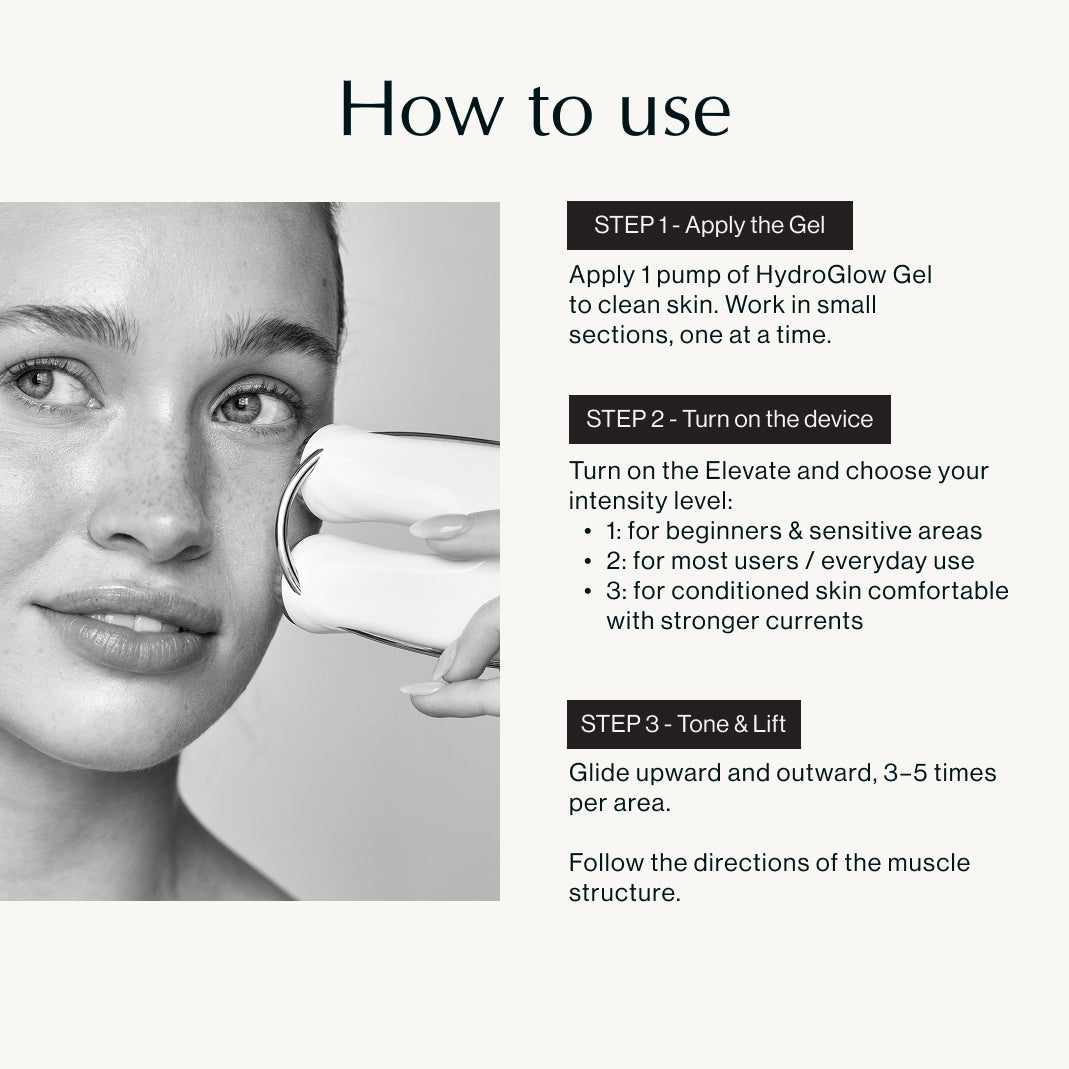 How to use

STEP 1 - Apply the Gel

Apply 1 pump of HydroGlow Gel to clean skin. Work in small sections, one at a time.

STEP 2 - Turn on the device

Turn on the Elevate and choose your intensity level:
• 1: for beginners & sensitive areas
• 2: for most users / everyday use
• 3: for conditioned skin comfortable with stronger currents

STEP 3 - Tone & Lift

Glide upward and outward, 3–5 times per area.

Follow the directions of the muscle structure.